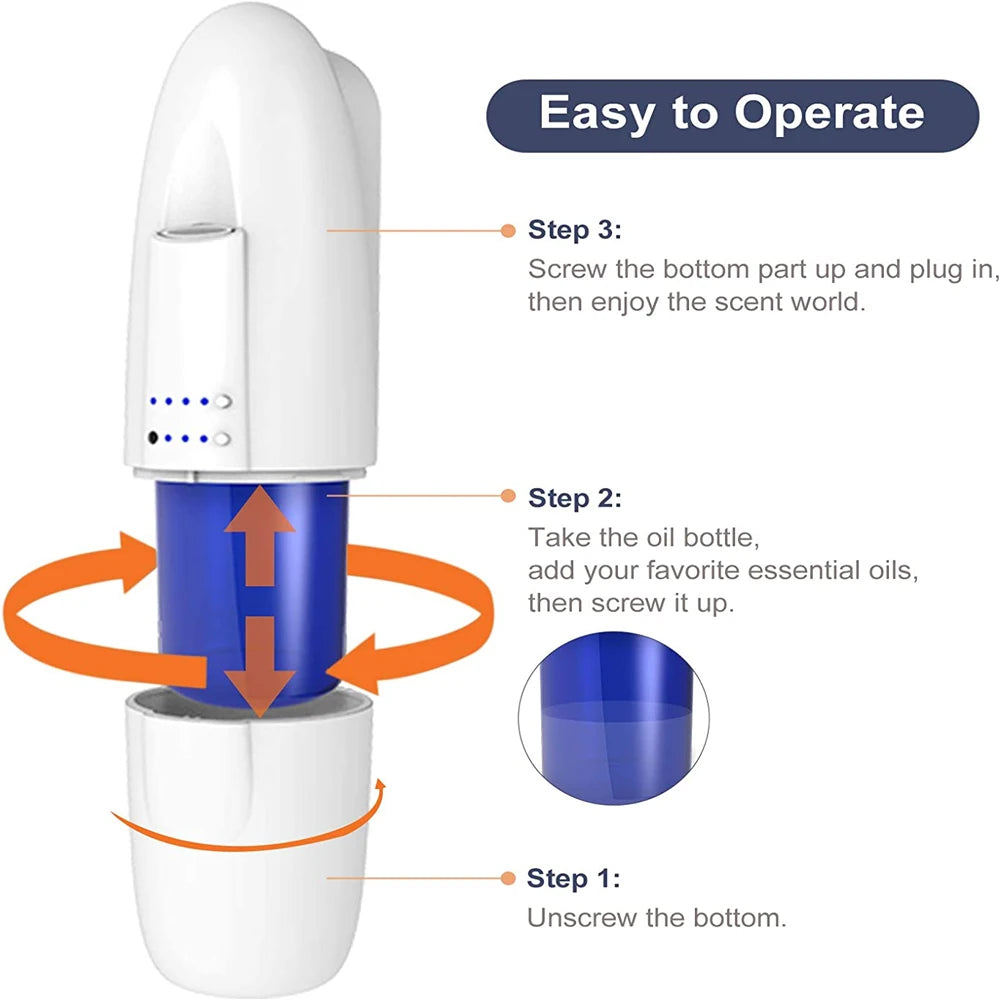 Easy to Operate

Step 3:
Screw the bottom part up and plug in, then enjoy the scent world.

Step 2:
Take the oil bottle, add your favorite essential oils, then screw it up.

Step 1:
Unscrew the bottom.