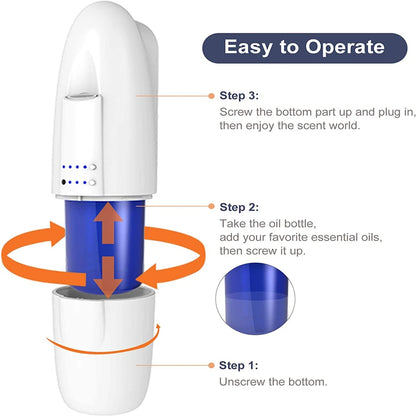 Easy to Operate

Step 3:
Screw the bottom part up and plug in, then enjoy the scent world.

Step 2:
Take the oil bottle, add your favorite essential oils, then screw it up.

Step 1:
Unscrew the bottom.